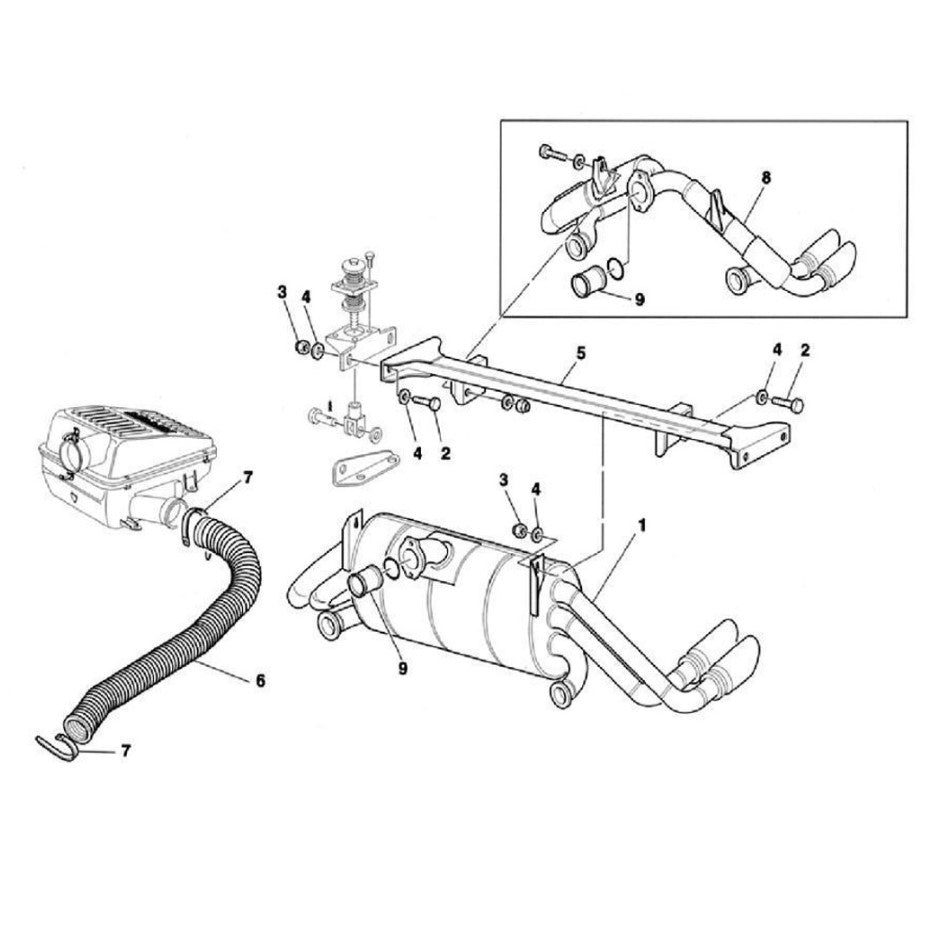 8
9
3
4
5
4
2
4
2
7
3
4
1
9
6
7